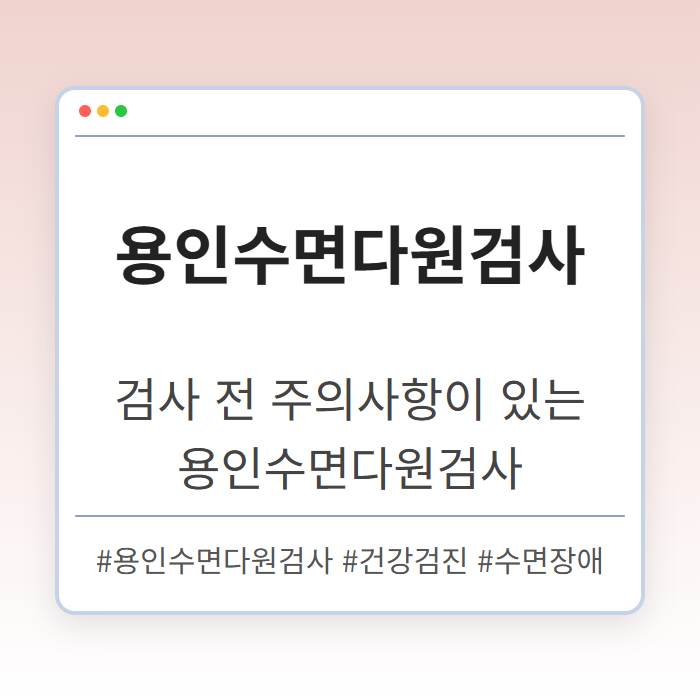 용인수면다원검사

검사 전 주의사항이 있는 용인수면다원검사

#용인수면다원검사 #건강검진 #수면장애